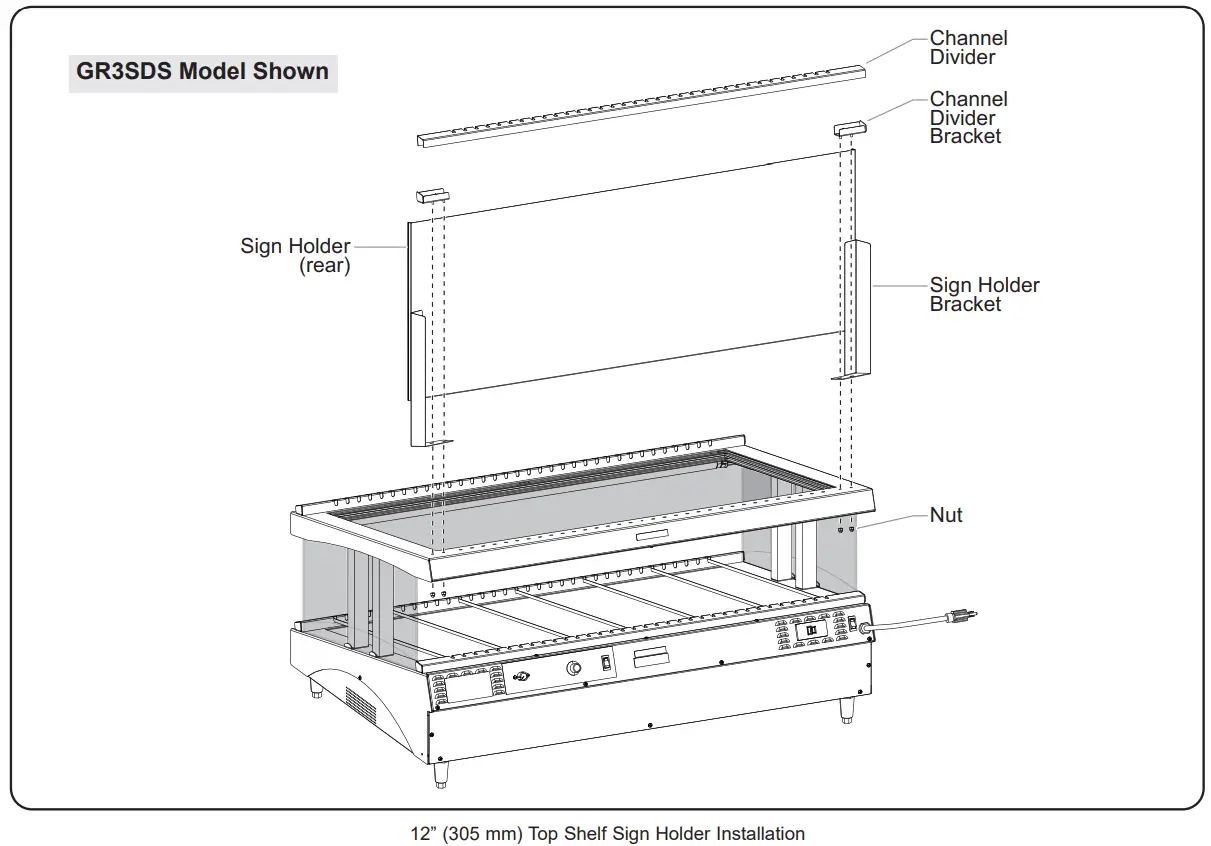 GR3SDS Model Shown

Channel Divider

Channel Divider Bracket

Sign Holder (rear)

Sign Holder Bracket

Nut

12” (305 mm) Top Shelf Sign Holder Installation