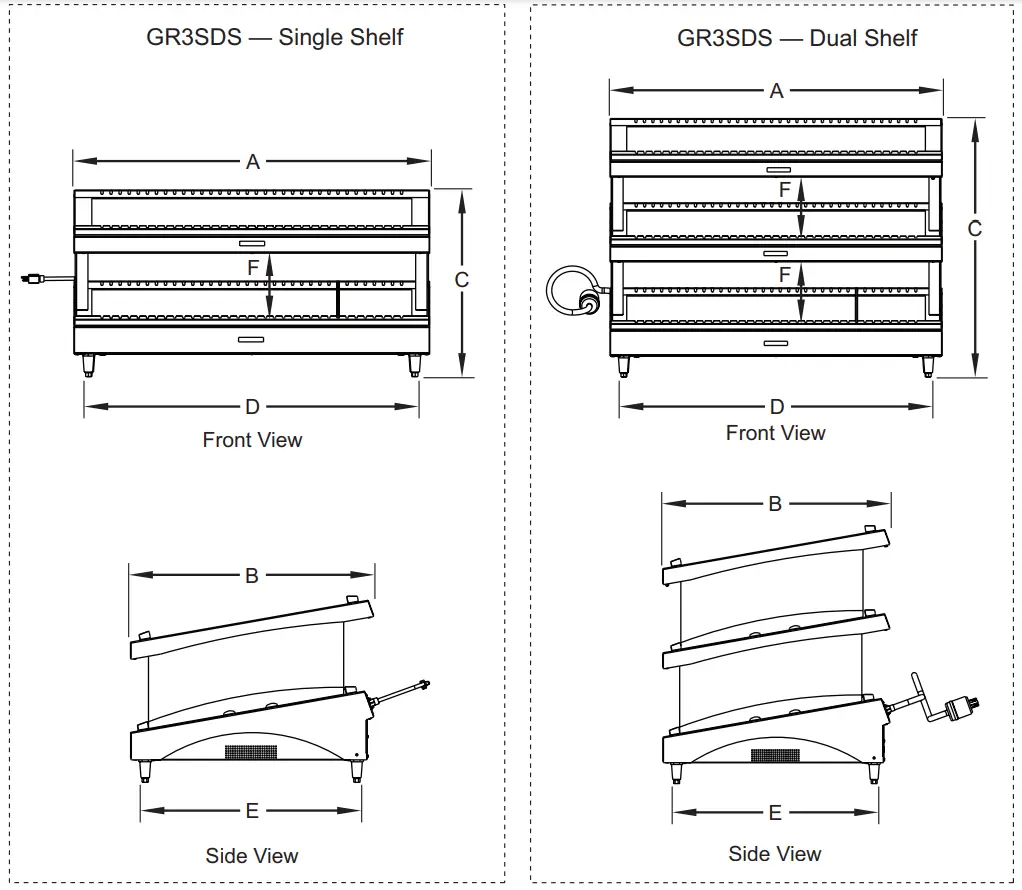 GR3SDS — Single Shelf

A

F

C

D

Front View

B

E

Side View

GR3SDS — Dual Shelf

A

F

F

C

D

Front View

B

E

Side View