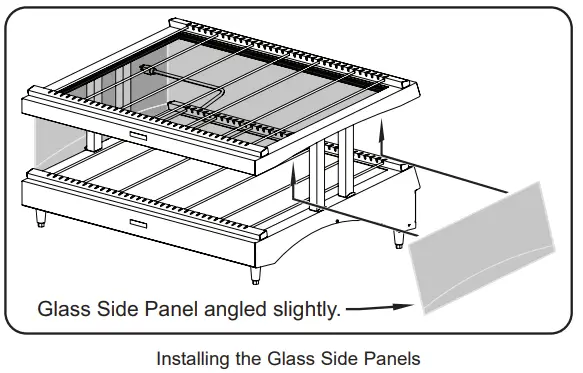 Glass Side Panel angled slightly.

Installing the Glass Side Panels