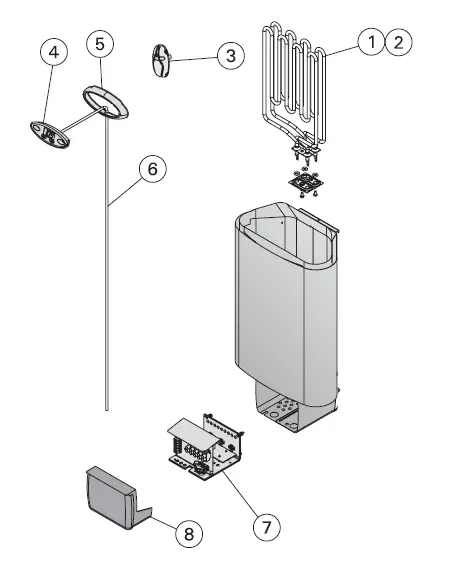 4
5
3
1
2
6
7
8