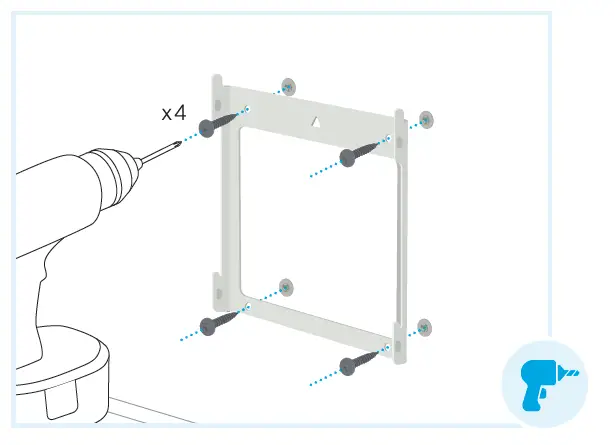 x4