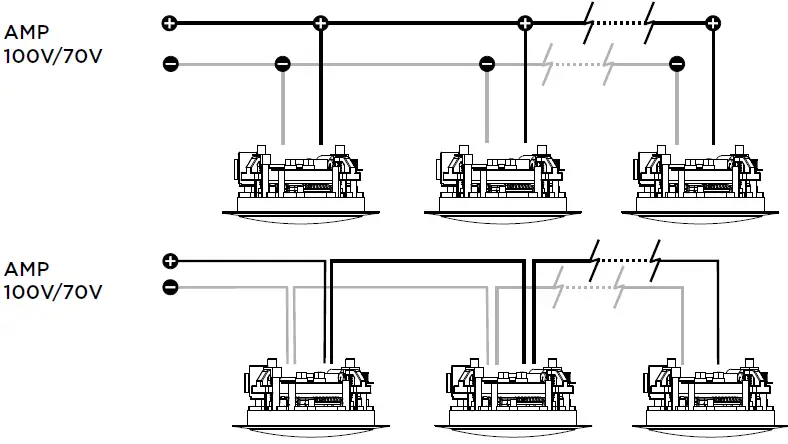 AMP
100V/70V

AMP
100V/70V