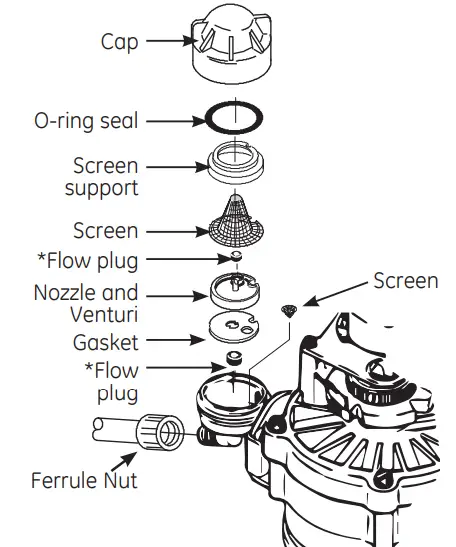 Cap

O-ring seal

Screen support

Screen

*Flow plug

Nozzle and Venturi

Screen

Gasket

*Flow plug

Ferrule Nut