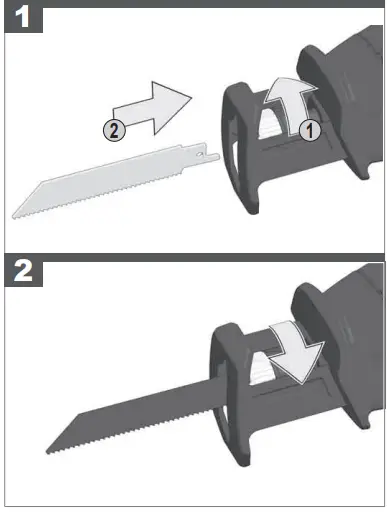 1

2

1

2