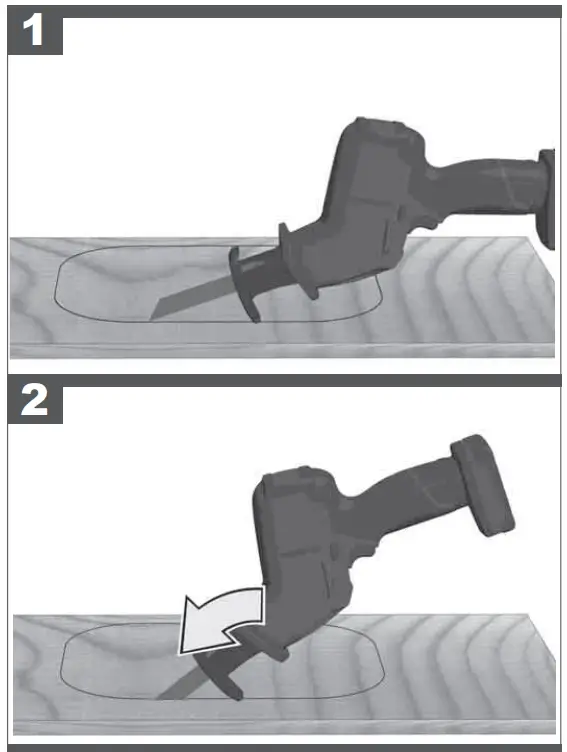 1

2