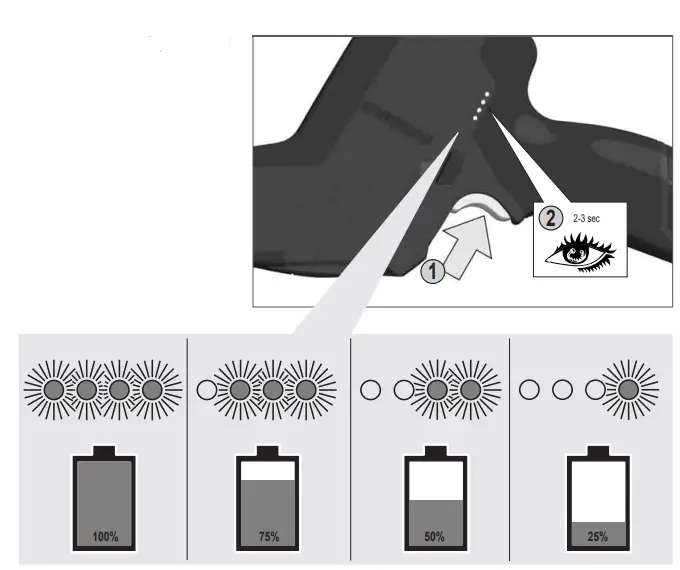 2 2-3 sec

1

100%

75%

50%

25%