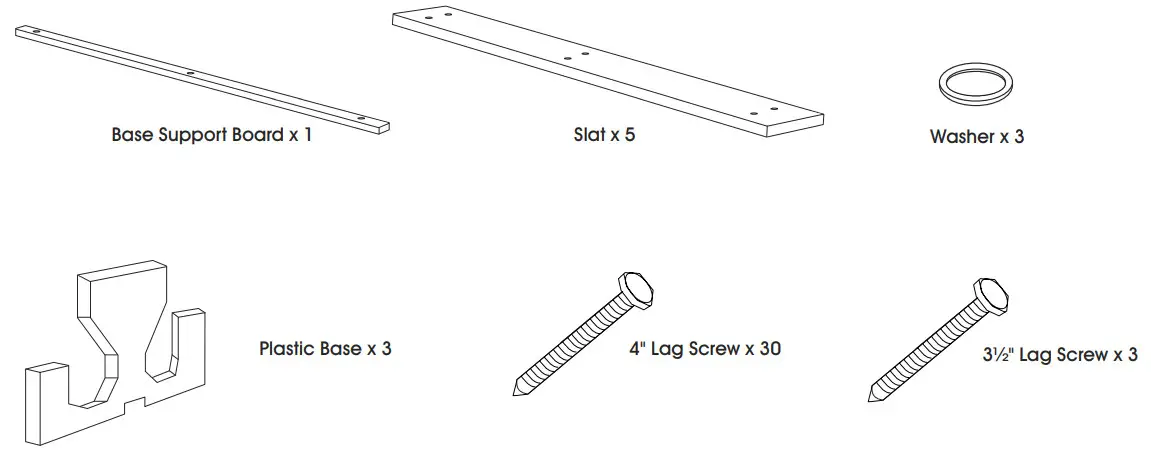 Base Support Board x 1

Slat x 5

Washer x 3

Plastic Base x 3

4" Lag Screw x 30

3½" Lag Screw x 3