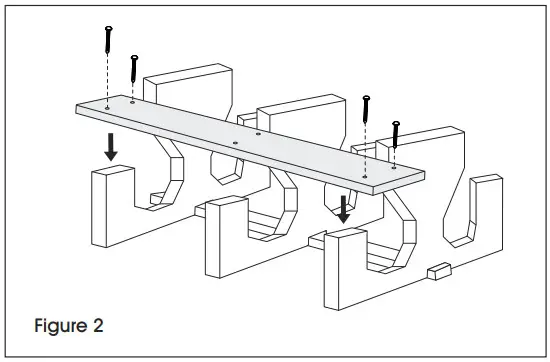 Figure 2