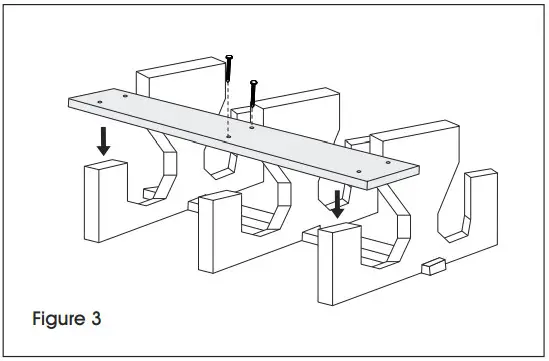 Figure 3