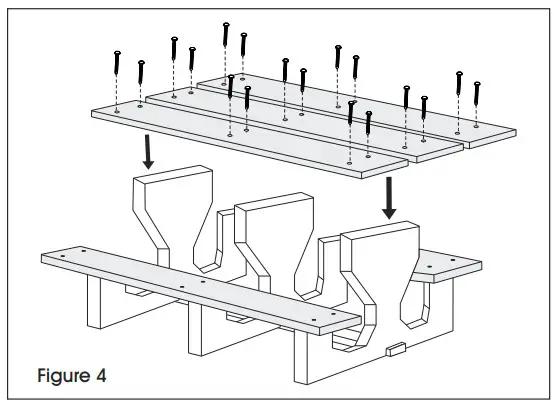 Figure 4