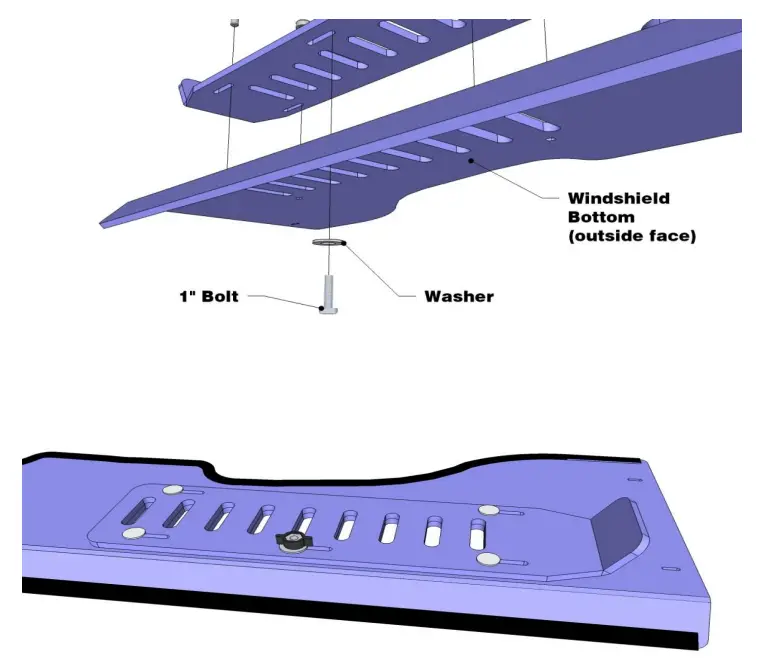 Windshield Bottom (outside face)

1" Bolt

Washer