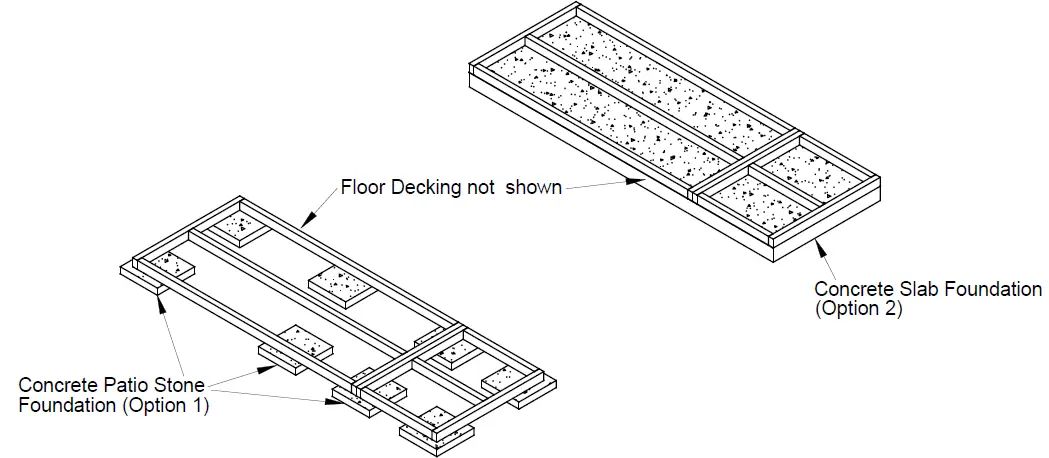 Floor Decking not shown

Concrete Slab Foundation
(Option 2)

Concrete Patio Stone
Foundation (Option 1)