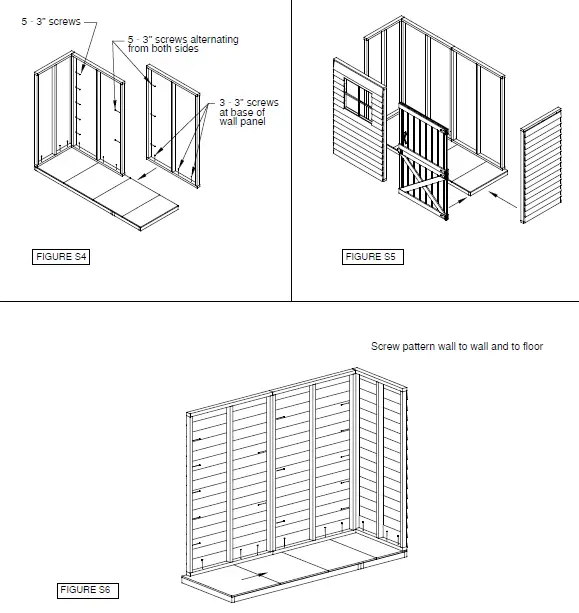 5 - 3" screws

5 - 3" screws alternating from both sides

3 - 3" screws at base of wall panel

FIGURE S4

FIGURE S5

Screw pattern wall to wall and to floor

FIGURE S6