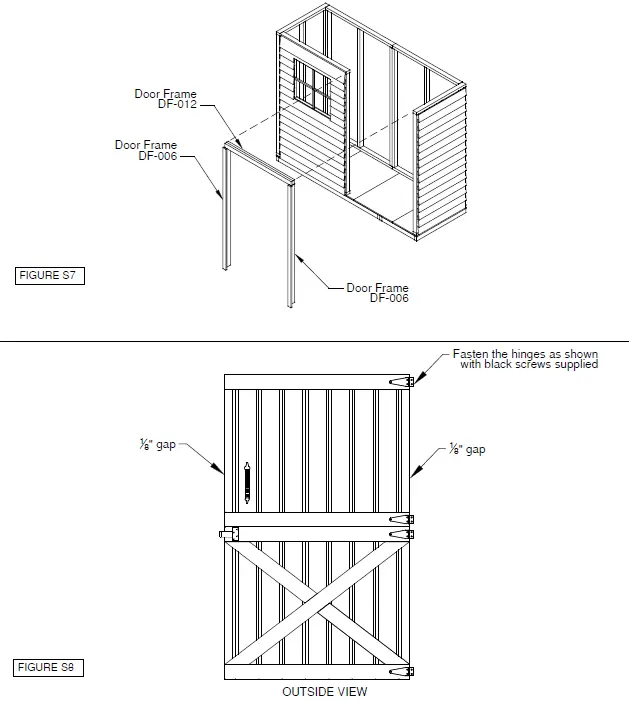 Door Frame
DF-012

Door Frame
DF-006

FIGURE S7

Door Frame
DF-006

Fasten the hinges as shown with black screws supplied

$\frac{1}{8}$" gap

$\frac{1}{8}$" gap

FIGURE S8

OUTSIDE VIEW