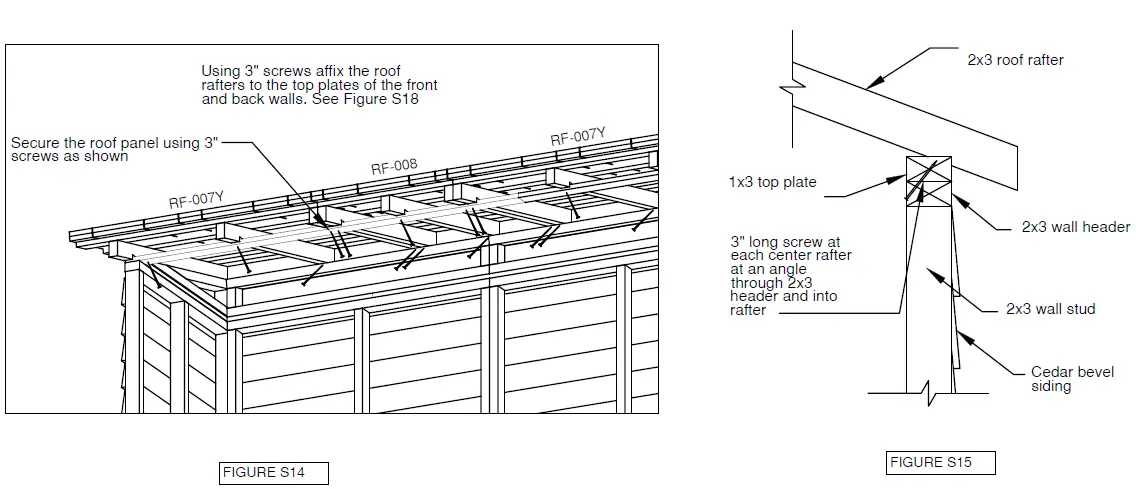 Using 3" screws affix the roof rafters to the top plates of the front and back walls. See Figure S18

Secure the roof panel using 3" screws as shown

RF-007Y

RF-008

RF-007Y

FIGURE S14

2x3 roof rafter

1x3 top plate

2x3 wall header

3" long screw at each center rafter at an angle through 2x3 header and into rafter

2x3 wall stud

Cedar bevel siding

FIGURE S15