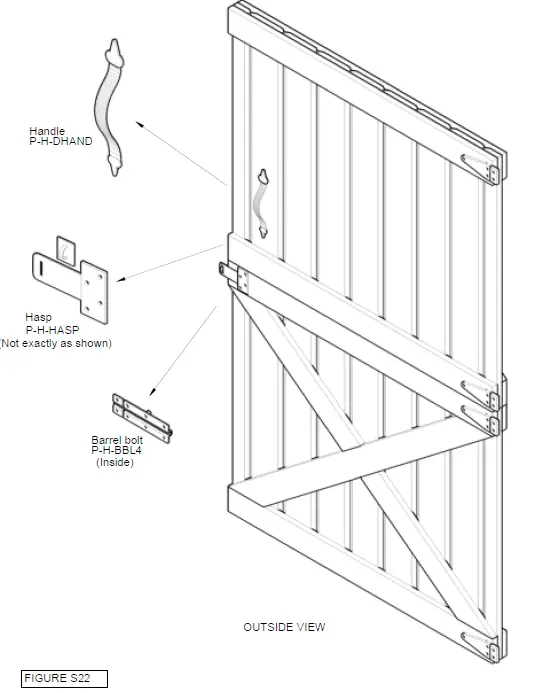 Handle
P-H-DHAND

Hasp
P-H-HASP
(Not exactly as shown)

Barrel bolt
P-H-BBL4
(Inside)

OUTSIDE VIEW

FIGURE S22