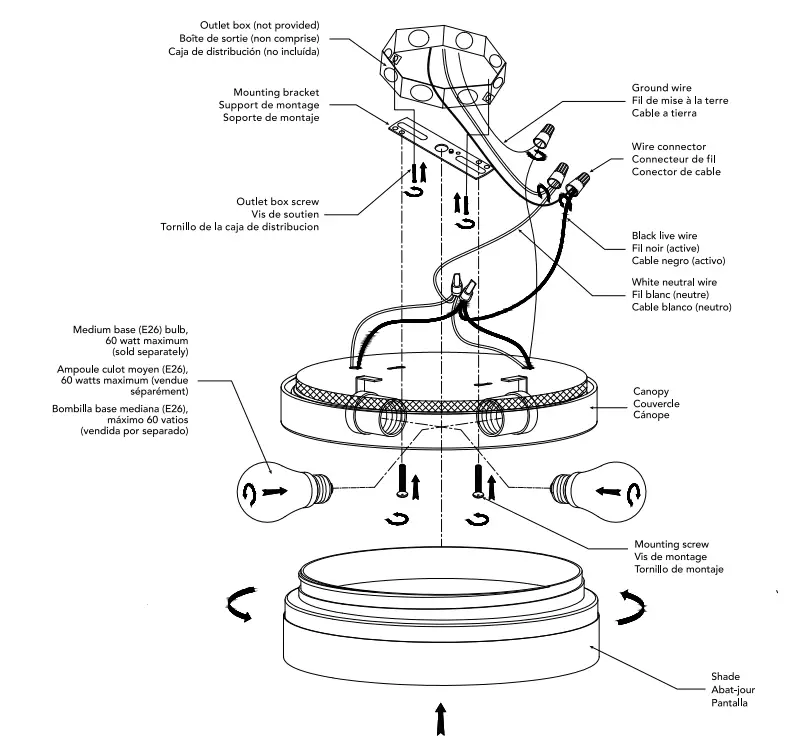 Outlet box (not provided)
Boîte de sortie (non comprise)
Caja de distribución (no incluída)

Mounting bracket
Support de montage
Soporte de montaje

Ground wire
Fil de mise à la terre
Cable a tierra

Wire connector
Connecteur de fil
Conector de cable

Outlet box screw
Vis de soutien
Tornillo de la caja de distribucion

Black live wire
Fil noir (active)
Cable negro (activo)

White neutral wire
Fil blanc (neutre)
Cable blanco (neutro)

Medium base (E26) bulb, 60 watt maximum (sold separately)

Ampoule culot moyen (E26), 60 watts maximum (vendue séparément)

Bombilla base mediana (E26), máximo 60 vatios (vendida por separado)

Canopy
Couvercle
Cánope

Mounting screw
Vis de montage
Tornillo de montaje

Shade
Abat-jour
Pantalla