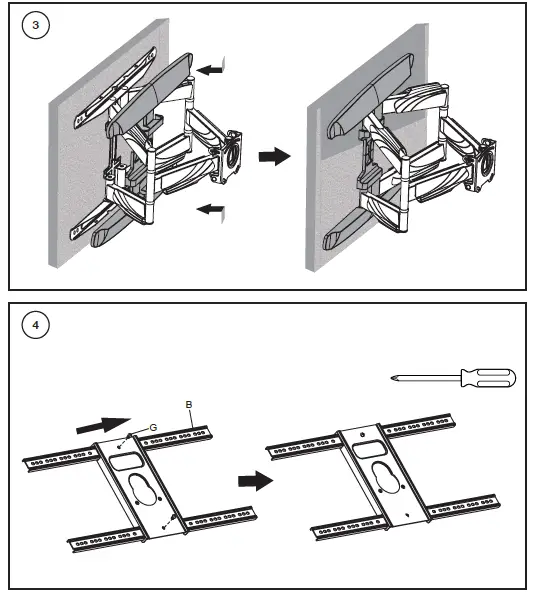 3

4

B

G