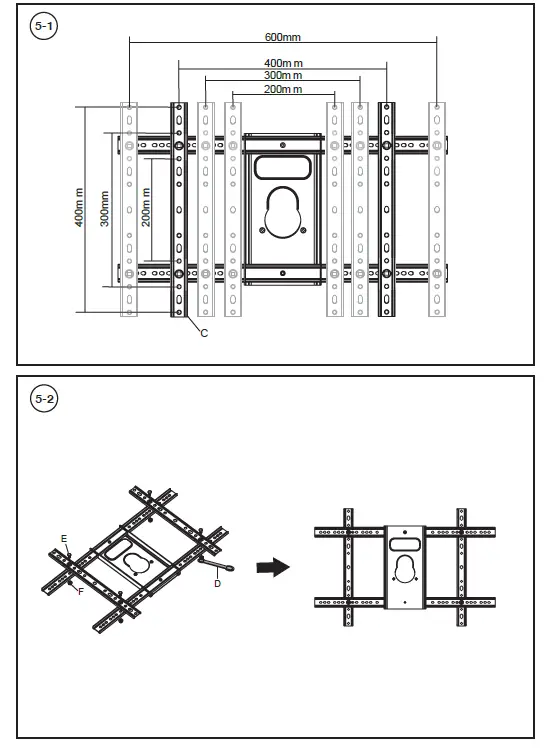 5-1

600mm
400mm
300mm
200mm

400mm
300mm
200mm

C

5-2

E
F
D