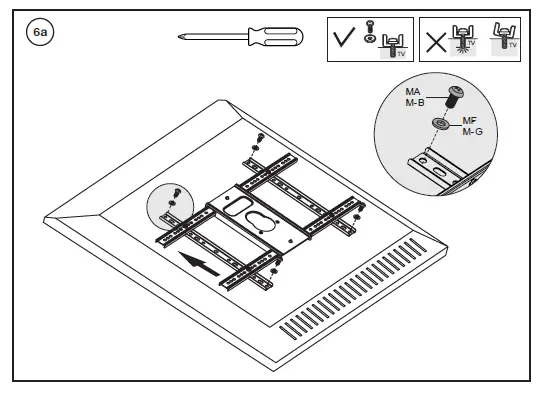 6a

TV

TV

TV

MA
M-B

MF
M-G