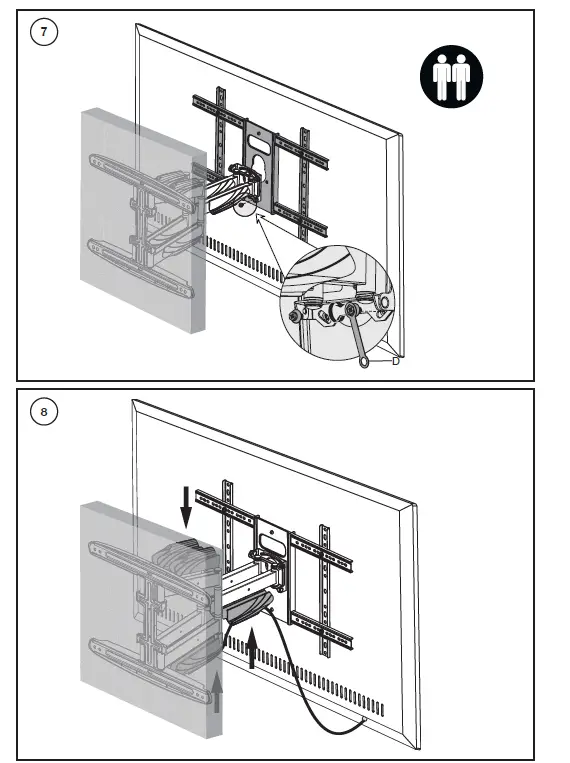 7

D

8