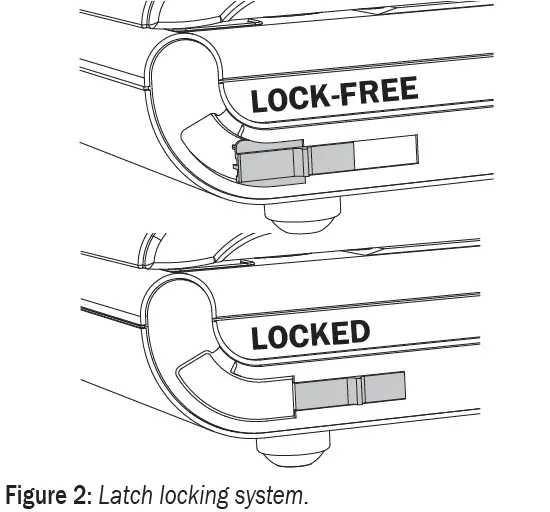 LOCK-FREE

LOCKED

Figure 2: Latch locking system.