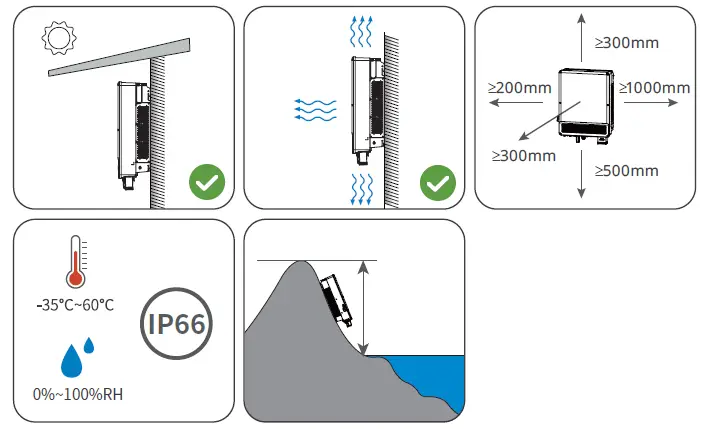 ≥300mm
≥200mm
≥1000mm
≥300mm
≥500mm

-35°C~60°C
IP66
0%~100%RH