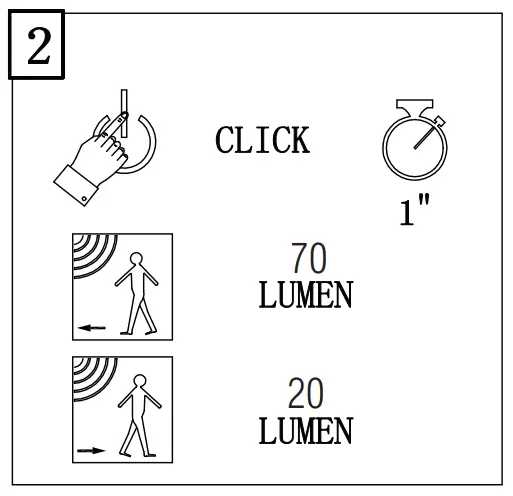 2

CLICK

1"

70
LUMEN

20
LUMEN