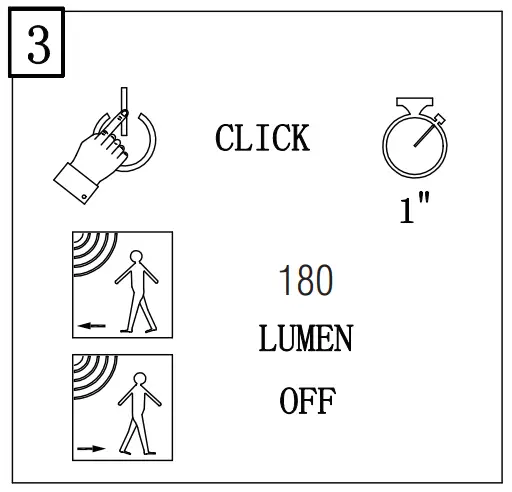 3

CLICK

1"

180
LUMEN

OFF