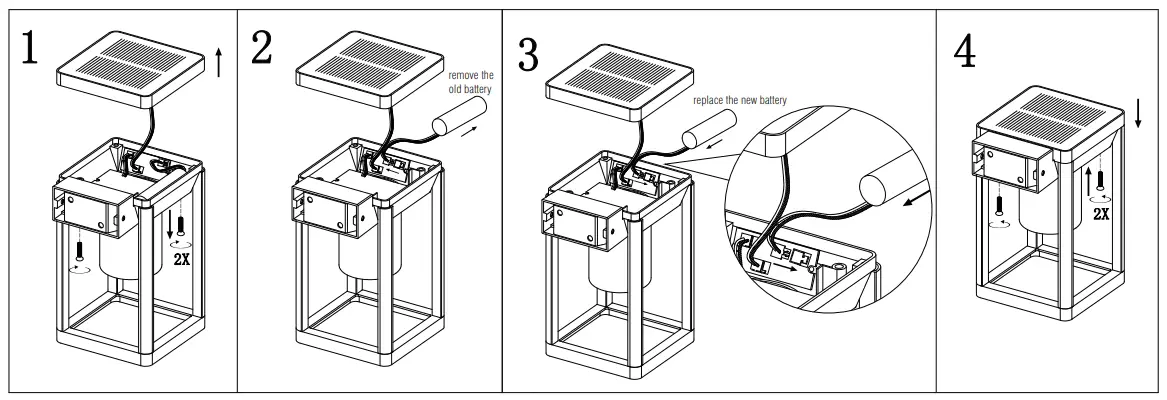 1

2X

2

remove the old battery

3

replace the new battery

4

2X