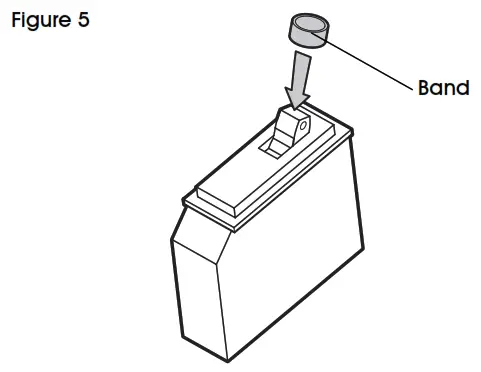 Figure 5

Band