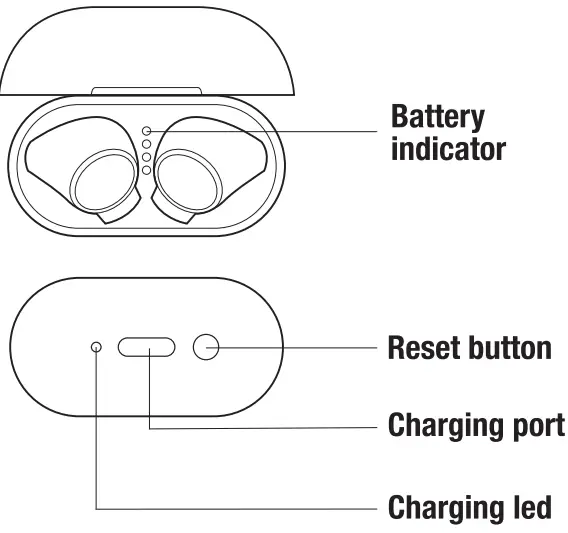 Battery indicator

Reset button

Charging port

Charging led