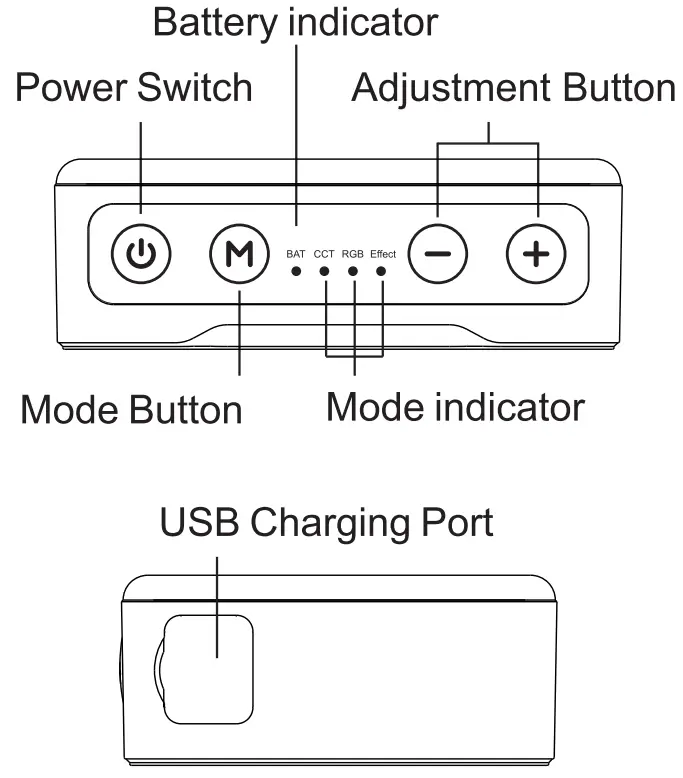 Battery indicator
Power Switch
Adjustment Button
M
BAT CCT RGB Effect
−
+
Mode Button
Mode indicator
USB Charging Port