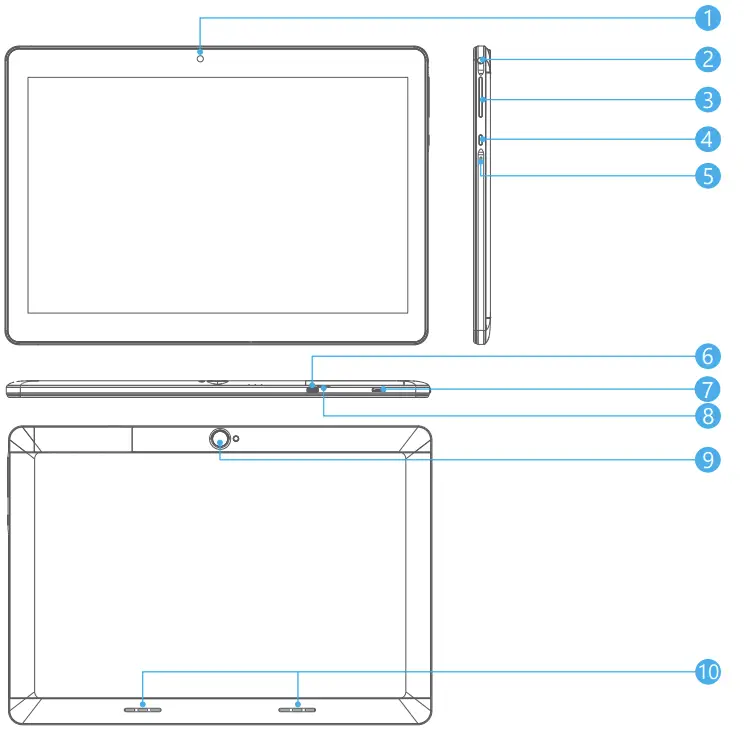 1
2
3
4
5
6
7
8
9
10