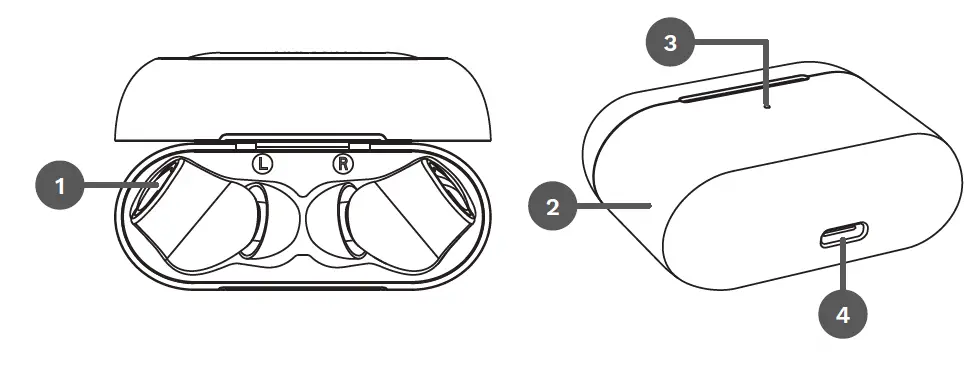 1
L
R
3
2
4