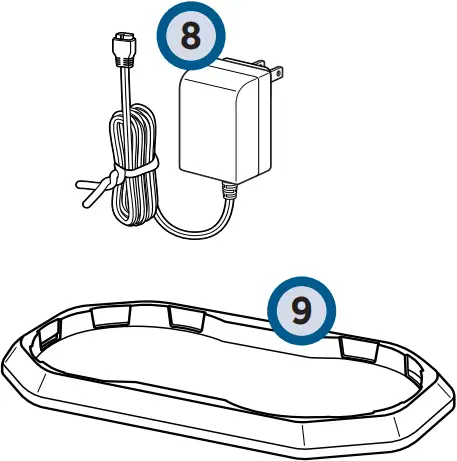 8

9