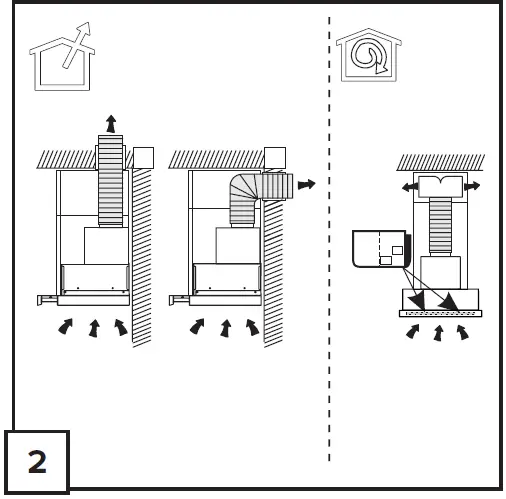 2