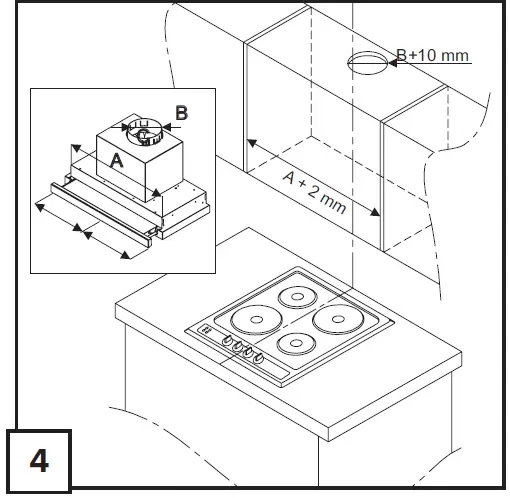 B+10 mm

B

A

A + 2 mm

4