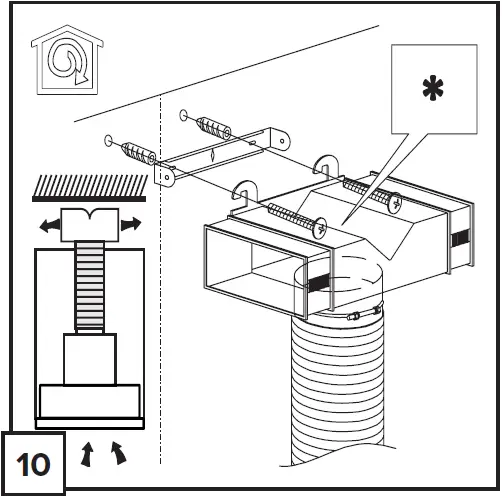 *

10