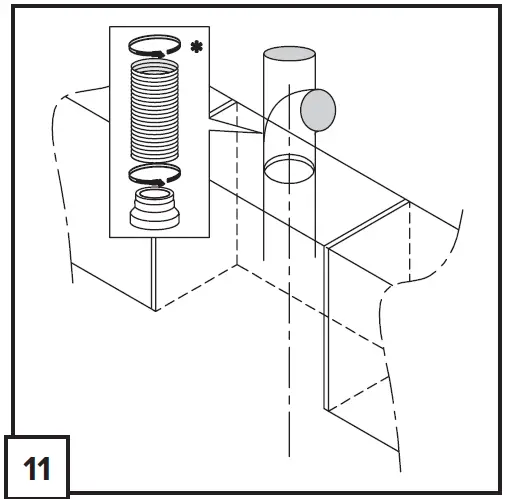 *

11