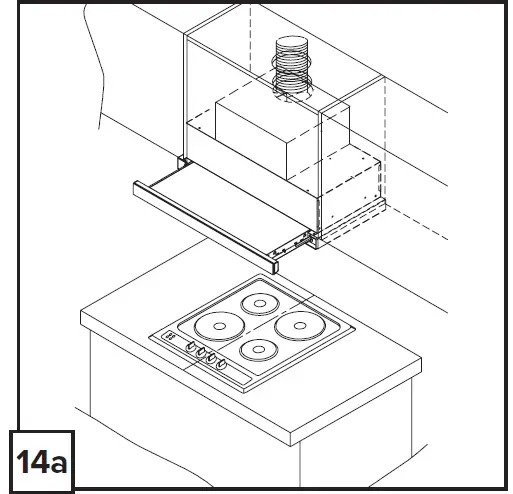 14a