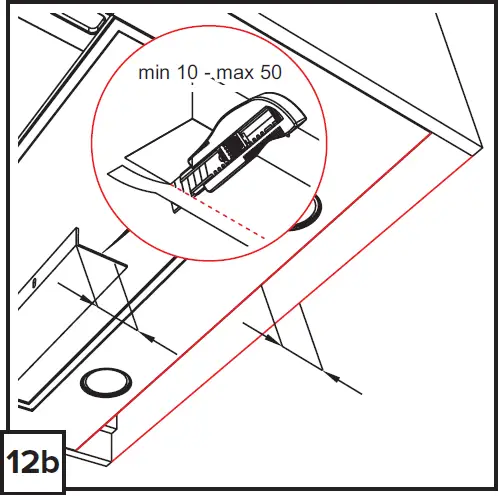 min 10 - max 50

12b