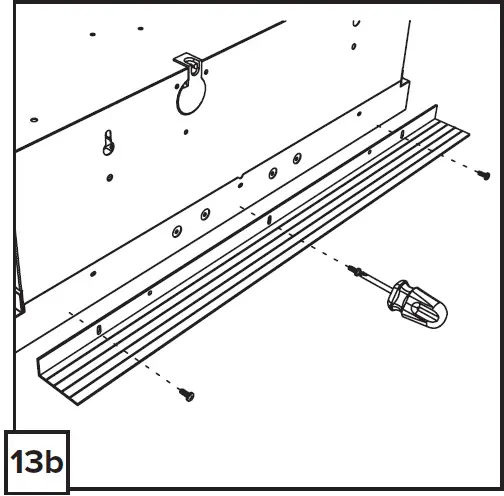 13b