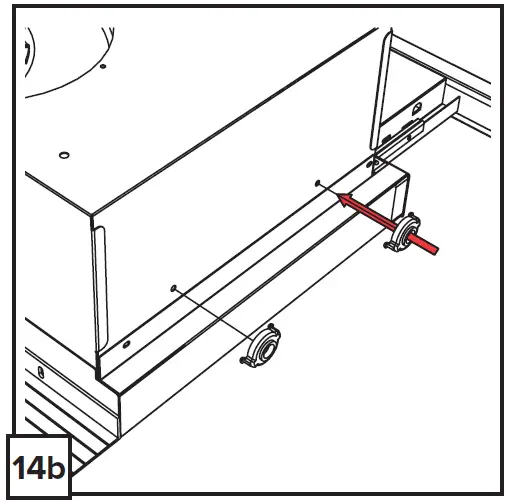 14b