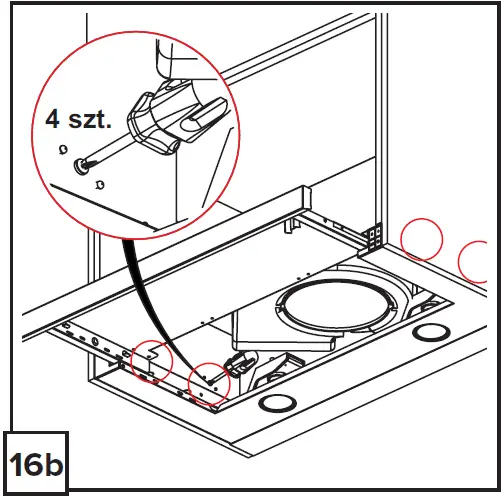 4 szt.

16b