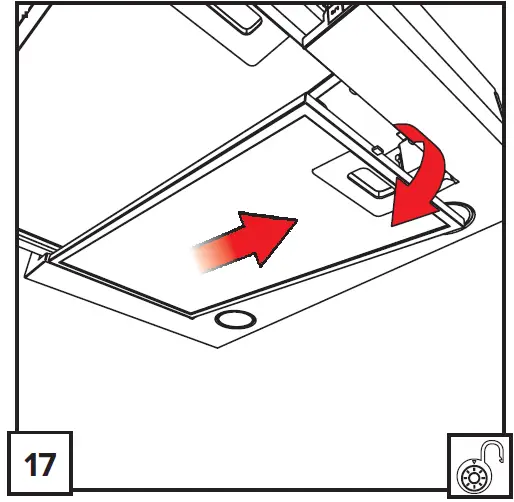 17