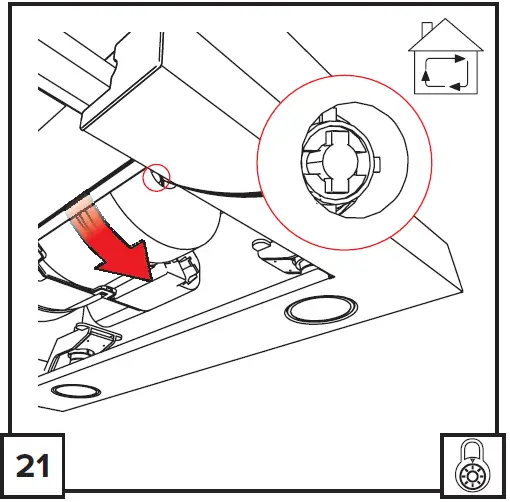 21