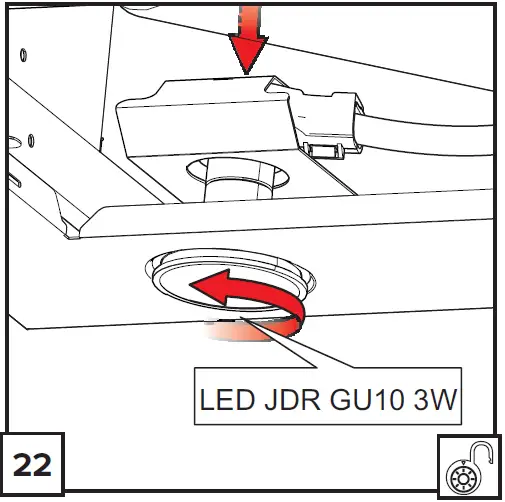 LED JDR GU10 3W

22