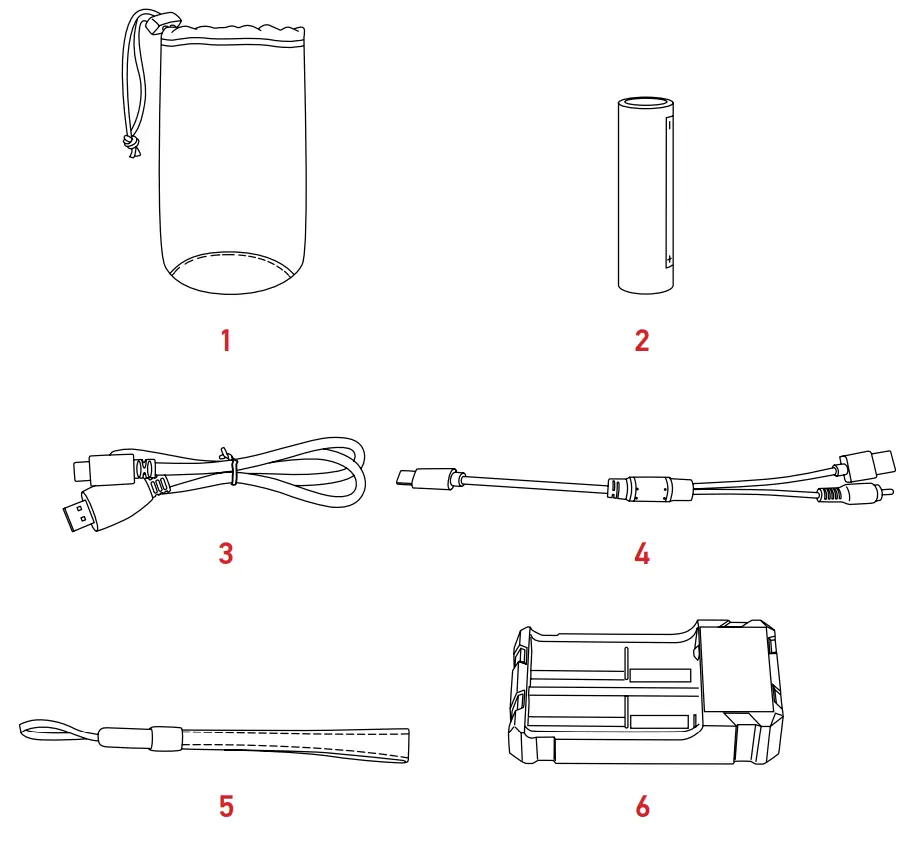 1

2

3

4

5

6