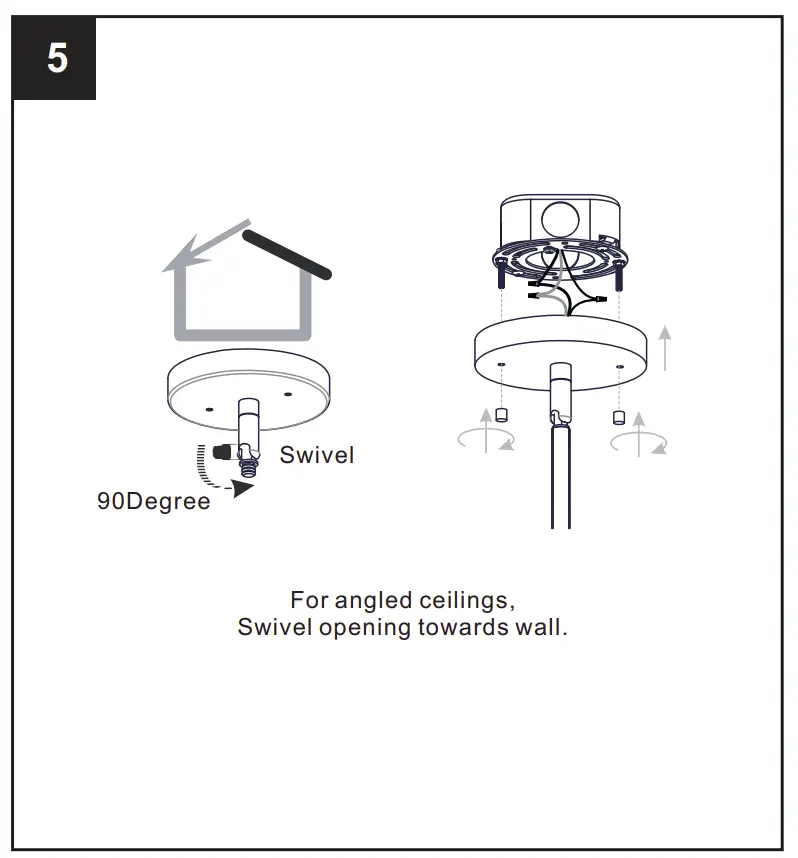 5

Swivel

90Degree

For angled ceilings,
Swivel opening towards wall.